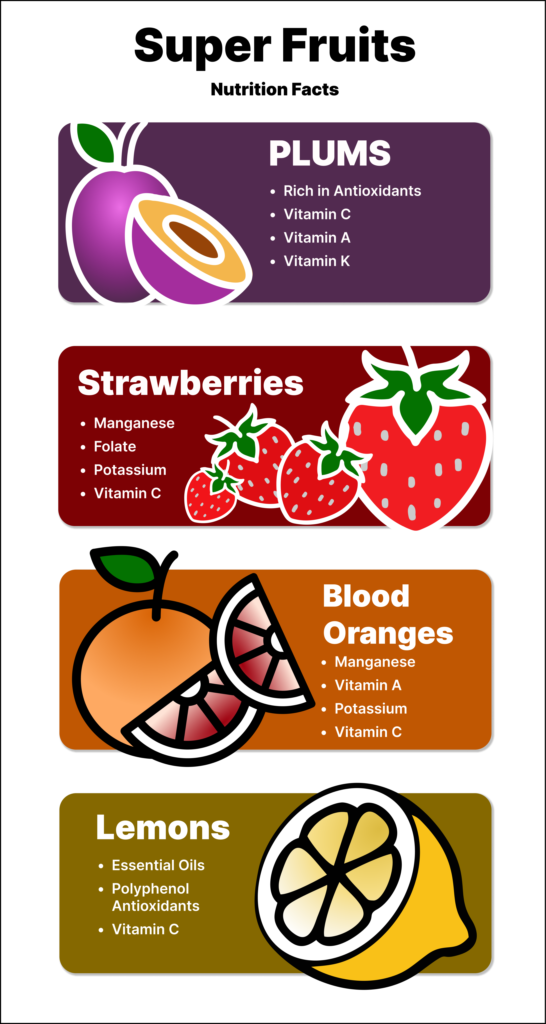 Super Fruits

Nutrition Facts

PLUMS

- Rich in Antioxidants
- Vitamin C
- Vitamin A
- Vitamin K

Strawberries

- Manganese
- Folate
- Potassium
- Vitamin C

Blood Oranges

- Manganese
- Vitamin A
- Potassium
- Vitamin C

Lemons

- Essential Oils
- Polyphenol Antioxidants
- Vitamin C